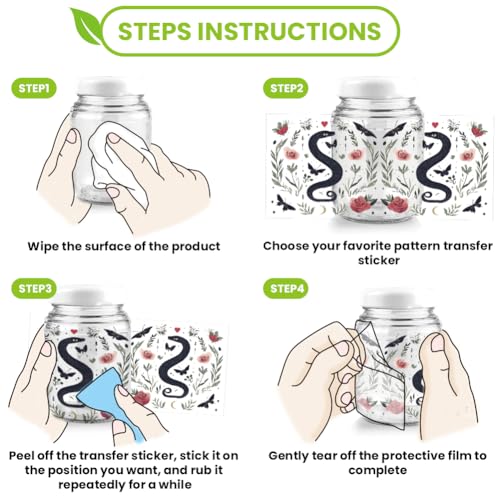 STEPS INSTRUCTIONS

STEP1

Wipe the surface of the product

STEP2

Choose your favorite pattern transfer sticker

STEP3

Peel off the transfer sticker, stick it on the position you want, and rub it repeatedly for a while

STEP4

Gently tear off the protective film to complete