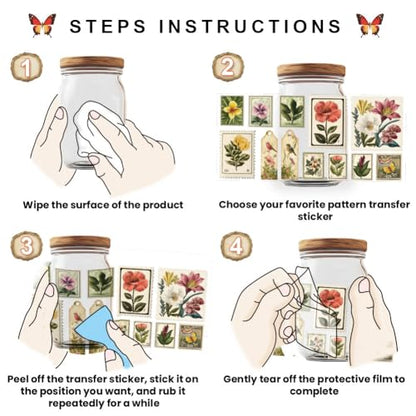 STEPS INSTRUCTIONS

1

Wipe the surface of the product

2

Choose your favorite pattern transfer sticker

3

Peel off the transfer sticker, stick it on the position you want, and rub it repeatedly for a while

4

Gently tear off the protective film to complete