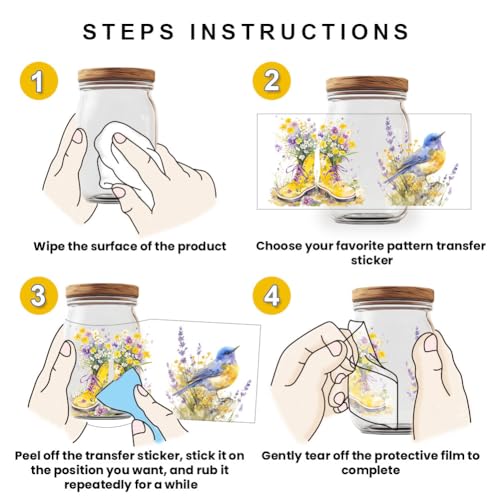 STEPS INSTRUCTIONS

1

Wipe the surface of the product

2

Choose your favorite pattern transfer sticker

3

Peel off the transfer sticker, stick it on the position you want, and rub it repeatedly for a while

4

Gently tear off the protective film to complete