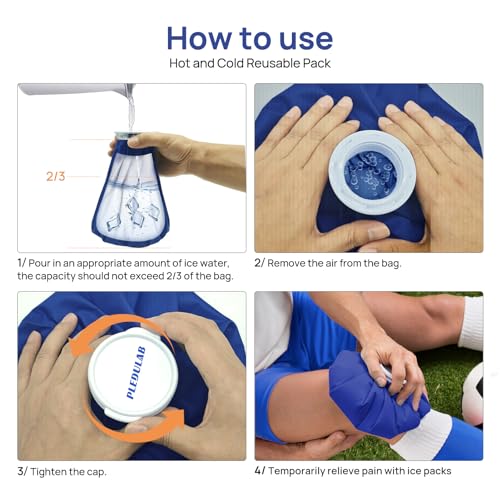 How to use
Hot and Cold Reusable Pack

2/3

1/ Pour in an appropriate amount of ice water, the capacity should not exceed 2/3 of the bag.

2/ Remove the air from the bag.

PLEDULAB

3/ Tighten the cap.

4/ Temporarily relieve pain with ice packs