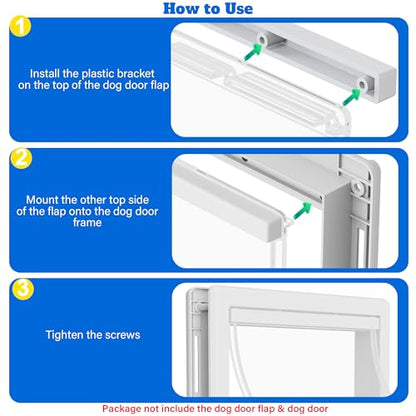 How to Use

1

Install the plastic bracket on the top of the dog door flap

2

Mount the other top side of the flap onto the dog door frame

3

Tighten the screws

Package not include the dog door flap & dog door