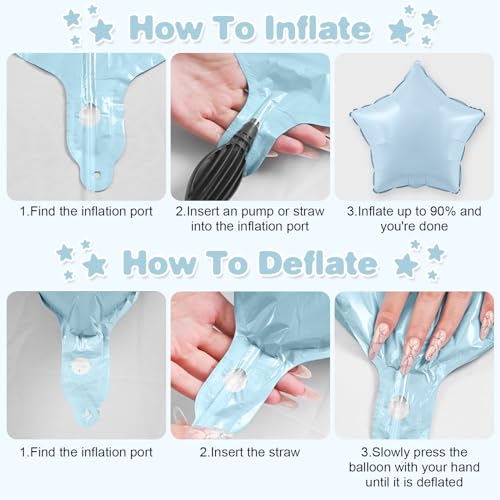 How To Inflate

1.Find the inflation port

2.Insert an pump or straw into the inflation port

3.Inflate up to 90% and you're done

How To Deflate

1.Find the inflation port

2.Insert the straw

3.Slowly press the balloon with your hand until it is deflated