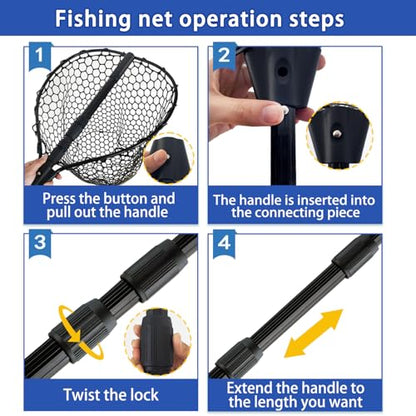 Fishing net operation steps

1

Press the button and pull out the handle

2

The handle is inserted into the connecting piece

3

Twist the lock

4

Extend the handle to the length you want