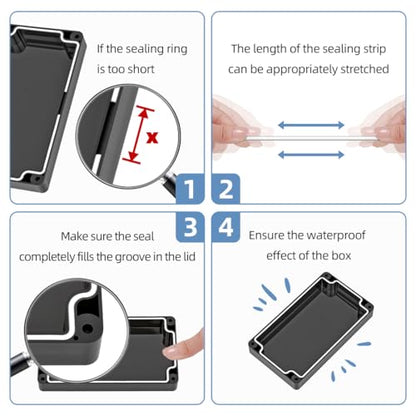 If the sealing ring is too short

x

1

The length of the sealing strip can be appropriately stretched

2

3

Make sure the seal completely fills the groove in the lid

4

Ensure the waterproof effect of the box