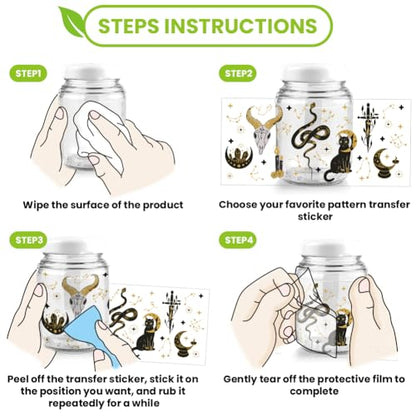 STEPS INSTRUCTIONS

STEP1

Wipe the surface of the product

STEP2

Choose your favorite pattern transfer sticker

STEP3

Peel off the transfer sticker, stick it on the position you want, and rub it repeatedly for a while

STEP4

Gently tear off the protective film to complete