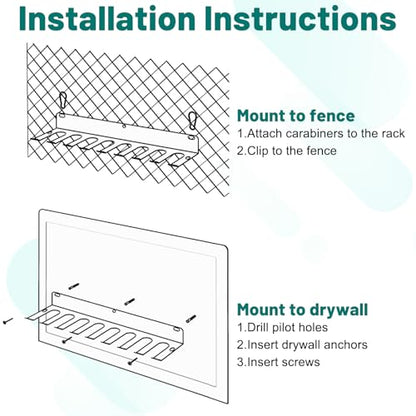 Installation Instructions

Mount to fence
1.Attach carabiners to the rack
2.Clip to the fence

Mount to drywall
1.Drill pilot holes
2.Insert drywall anchors
3.Insert screws