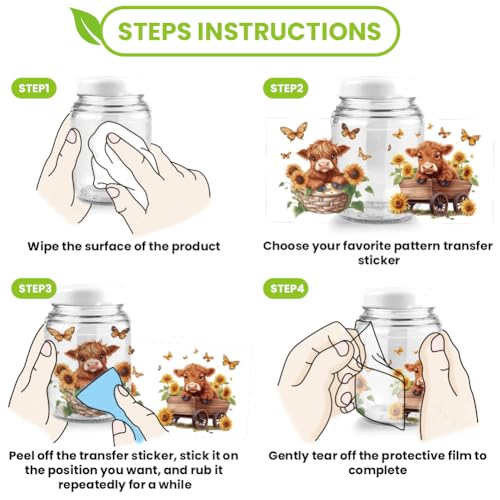 STEPS INSTRUCTIONS

STEP1

Wipe the surface of the product

STEP2

Choose your favorite pattern transfer sticker

STEP3

Peel off the transfer sticker, stick it on the position you want, and rub it repeatedly for a while

STEP4

Gently tear off the protective film to complete