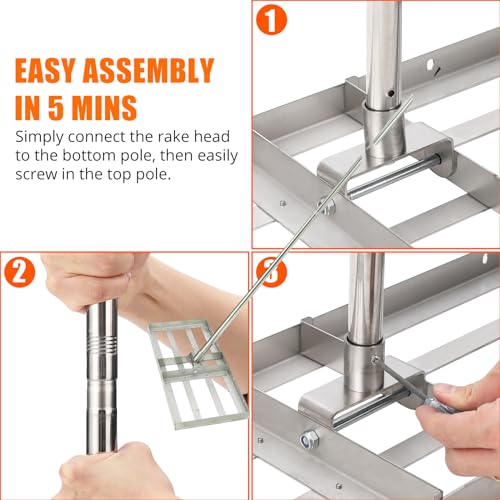 EASY ASSEMBLY IN 5 MINS

Simply connect the rake head to the bottom pole, then easily screw in the top pole.

1

2

3