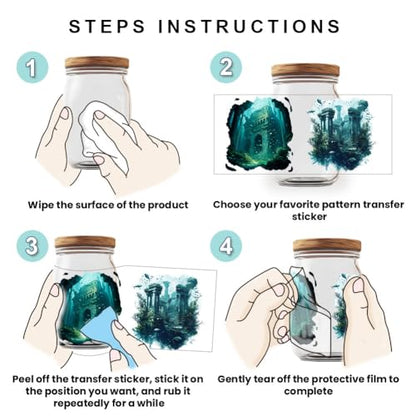 STEPS INSTRUCTIONS

1

Wipe the surface of the product

2

Choose your favorite pattern transfer sticker

3

Peel off the transfer sticker, stick it on the position you want, and rub it repeatedly for a while

4

Gently tear off the protective film to complete