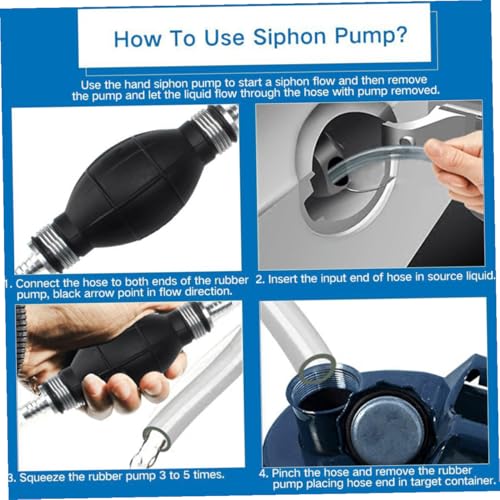 How To Use Siphon Pump?

Use the hand siphon pump to start a siphon flow and then remove the pump and let the liquid flow through the hose with pump removed.

1. Connect the hose to both ends of the rubber pump, black arrow point in flow direction.

2. Insert the input end of hose in source liquid.

3. Squeeze the rubber pump 3 to 5 times.

4. Pinch the hose and remove the rubber pump placing hose end in target container.