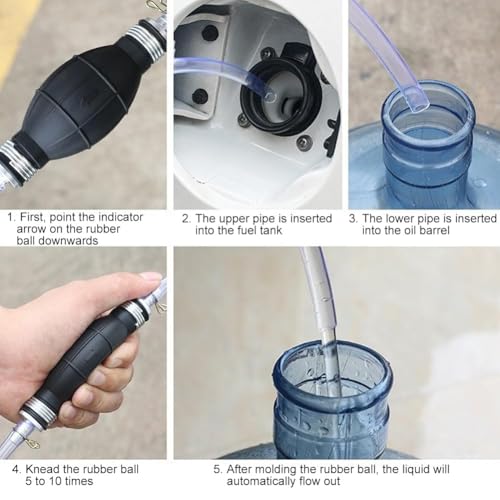 1. First, point the indicator arrow on the rubber ball downwards

2. The upper pipe is inserted into the fuel tank

3. The lower pipe is inserted into the oil barrel

4. Knead the rubber ball 5 to 10 times

5. After molding the rubber ball, the liquid will automatically flow out