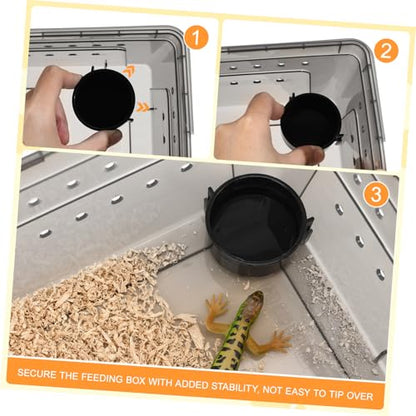 1

2

3

SECURE THE FEEDING BOX WITH ADDED STABILITY, NOT EASY TO TIP OVER