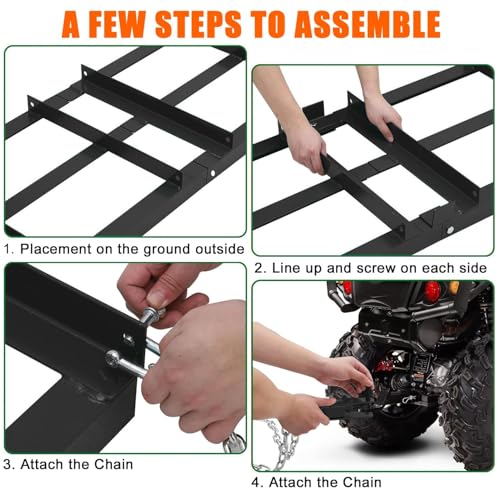 A FEW STEPS TO ASSEMBLE

1. Placement on the ground outside

2. Line up and screw on each side

3. Attach the Chain

4. Attach the Chain