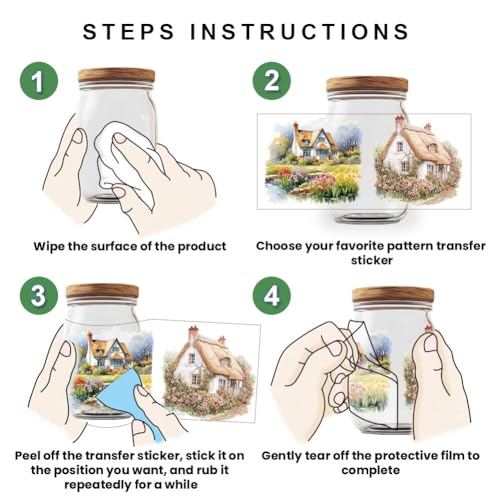 STEPS INSTRUCTIONS

1

Wipe the surface of the product

2

Choose your favorite pattern transfer sticker

3

Peel off the transfer sticker, stick it on the position you want, and rub it repeatedly for a while

4

Gently tear off the protective film to complete