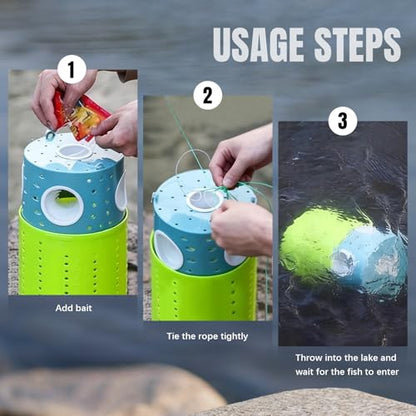 USAGE STEPS

1

Add bait

2

Tie the rope tightly

3

Throw into the lake and wait for the fish to enter