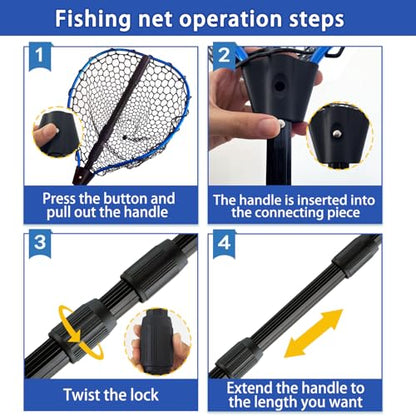 Fishing net operation steps

1

Press the button and pull out the handle

2

The handle is inserted into the connecting piece

3

Twist the lock

4

Extend the handle to the length you want