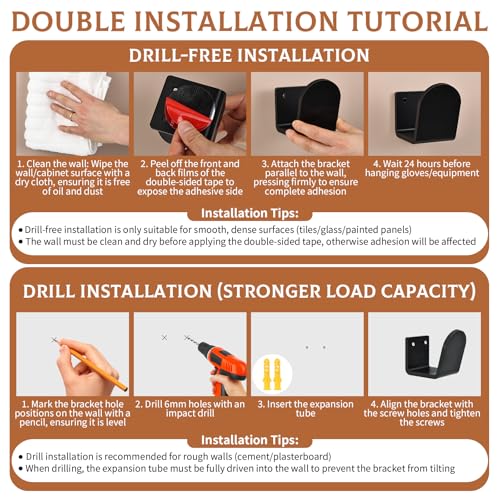 DOUBLE INSTALLATION TUTORIAL

DRILL-FREE INSTALLATION

1. Clean the wall: Wipe the wall/cabinet surface with a dry cloth, ensuring it is free of oil and dust

2. Peel off the front and back films of the double-sided tape to expose the adhesive side

3. Attach the bracket parallel to the wall, pressing firmly to ensure complete adhesion

4. Wait 24 hours before hanging gloves/equipment

Installation Tips:

• Drill-free installation is only suitable for smooth, dense surfaces (tiles/glass/painted panels)
• The wall must be clean and dry before applying the double-sided tape, otherwise adhesion will be affected

DRILL INSTALLATION (STRONGER LOAD CAPACITY)

1. Mark the bracket hole positions on the wall with a pencil, ensuring it is level

2. Drill 6mm holes with an impact drill

3. Insert the expansion tube

4. Align the bracket with the screw holes and tighten the screws

Installation Tips:

• Drill installation is recommended for rough walls (cement/plasterboard)
• When drilling, the expansion tube must be fully driven into the wall to prevent the bracket from tilting