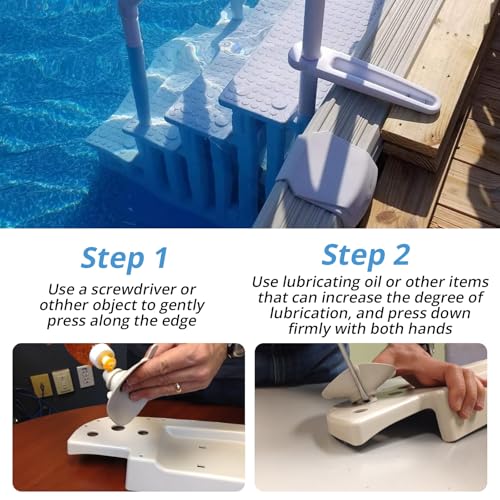 Step 1

Use a screwdriver or othher object to gently press along the edge

Step 2

Use lubricating oil or other items that can increase the degree of lubrication, and press down firmly with both hands