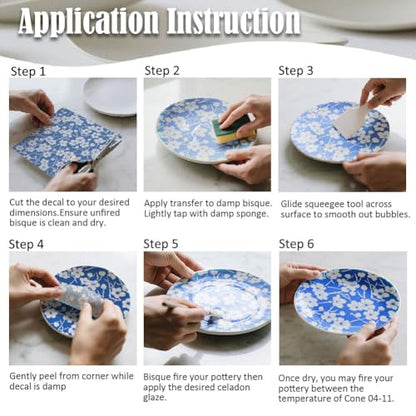 Application Instruction

Step 1

Cut the decal to your desired dimensions.Ensure unfired bisque is clean and dry.

Step 2

Apply transfer to damp bisque. Lightly tap with damp sponge.

Step 3

Glide squeegee tool across surface to smooth out bubbles.

Step 4

Gently peel from corner while decal is damp

Step 5

Bisque fire your pottery then apply the desired celadon glaze.

Step 6

Once dry, you may fire your pottery between the temperature of Cone 04-11.