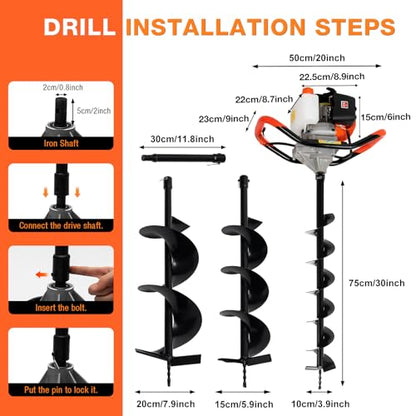 DRILL INSTALLATION STEPS

2cm/0.8inch
5cm/2inch
Iron Shaft

Connect the drive shaft.

Insert the bolt.

Put the pin to lock it.

50cm/20inch
22.5cm/8.9inch
22cm/8.7inch
23cm/9inch
15cm/6inch
30cm/11.8inch
75cm/30inch
20cm/7.9inch
15cm/5.9inch
10cm/3.9inch