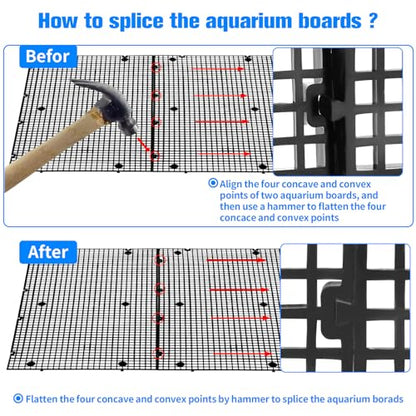 How to splice the aquarium boards ?

Befor

Align the four concave and convex points of two aquarium boards, and then use a hammer to flatten the four concace and convex points

After

Flatten the four concave and convex points by hammer to splice the aquarium borads