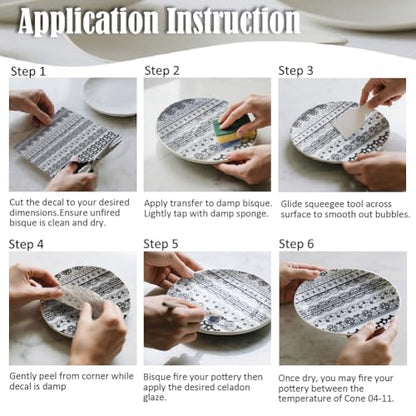 Application Instruction

Step 1

Cut the decal to your desired dimensions.Ensure unfired bisque is clean and dry.

Step 2

Apply transfer to damp bisque. Lightly tap with damp sponge.

Step 3

Glide squeegee tool across surface to smooth out bubbles.

Step 4

Gently peel from corner while decal is damp

Step 5

Bisque fire your pottery then apply the desired celadon glaze.

Step 6

Once dry, you may fire your pottery between the temperature of Cone 04-11.