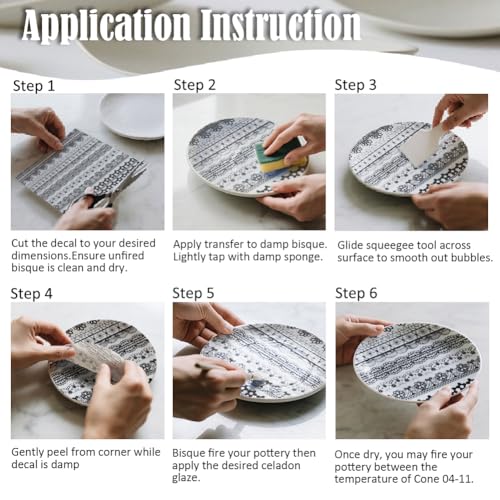 Application Instruction

Step 1

Cut the decal to your desired dimensions.Ensure unfired bisque is clean and dry.

Step 2

Apply transfer to damp bisque. Lightly tap with damp sponge.

Step 3

Glide squeegee tool across surface to smooth out bubbles.

Step 4

Gently peel from corner while decal is damp

Step 5

Bisque fire your pottery then apply the desired celadon glaze.

Step 6

Once dry, you may fire your pottery between the temperature of Cone 04-11.