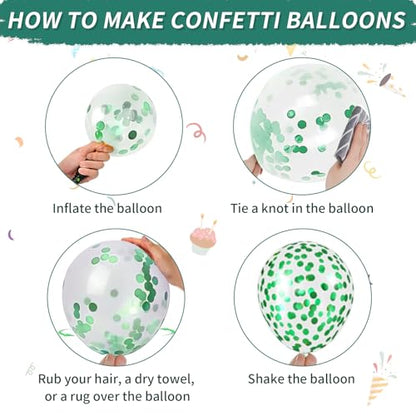 HOW TO MAKE CONFETTI BALLOONS

Inflate the balloon

Tie a knot in the balloon

Rub your hair, a dry towel, or a rug over the balloon

Shake the balloon