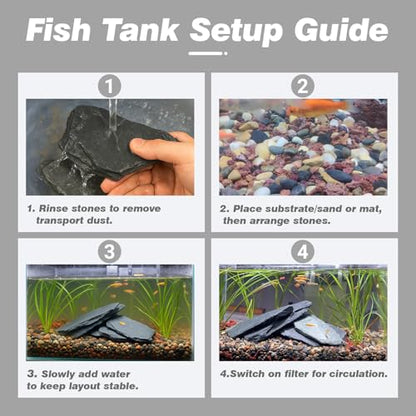 Fish Tank Setup Guide

1

1. Rinse stones to remove transport dust.

2

2. Place substrate/sand or mat, then arrange stones.

3

3. Slowly add water to keep layout stable.

4

4.Switch on filter for circulation.