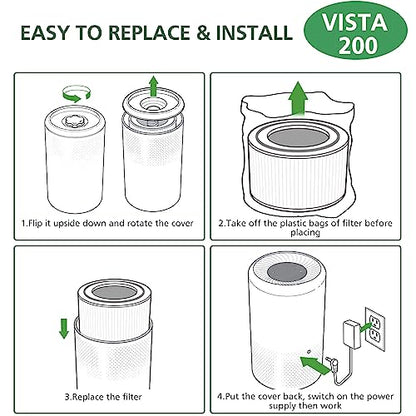 EASY TO REPLACE & INSTALL

VISTA 200

1.Flip it upside down and rotate the cover

2.Take off the plastic bags of filter before placing

3.Replace the filter

4.Put the cover back, switch on the power supply then work