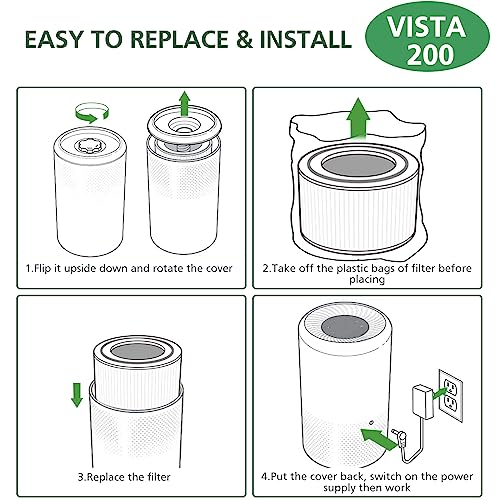 EASY TO REPLACE & INSTALL

VISTA 200

1.Flip it upside down and rotate the cover

2.Take off the plastic bags of filter before placing

3.Replace the filter

4.Put the cover back, switch on the power supply then work