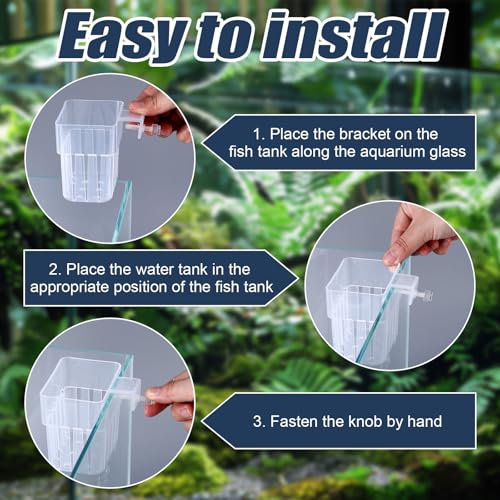 Easy to install

1. Place the bracket on the fish tank along the aquarium glass

2. Place the water tank in the appropriate position of the fish tank

3. Fasten the knob by hand