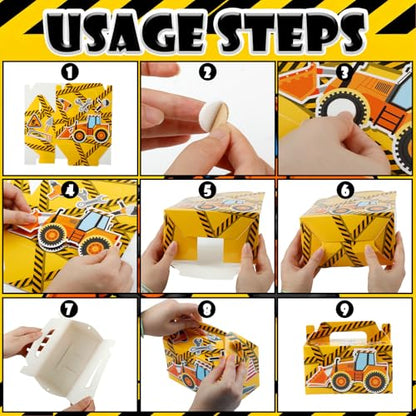 USAGE STEPS

1

2

3

4

5

6

7

8

9