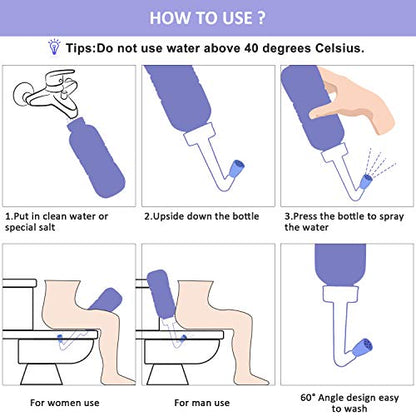 HOW TO USE ?

Tips:Do not use water above 40 degrees Celsius.

1.Put in clean water or special salt

2.Upside down the bottle

3.Press the bottle to spray the water

For women use

For man use

60° Angle design easy to wash