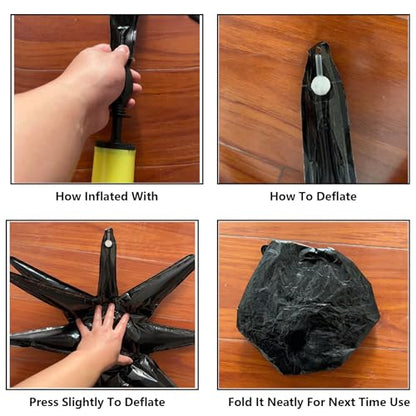 How Inflated With

How To Deflate

Press Slightly To Deflate

Fold It Neatly For Next Time Use