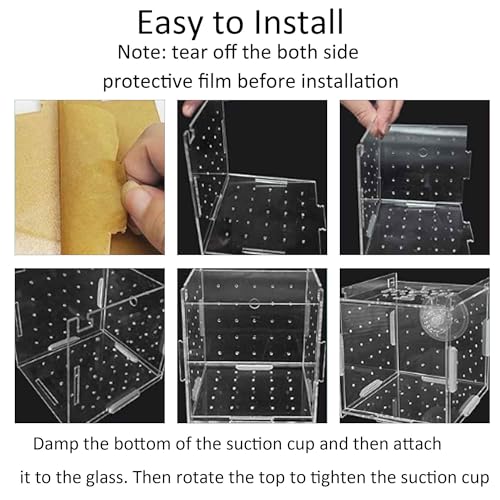 Easy to Install

Note: tear off the both side protective film before installation

Damp the bottom of the suction cup and then attach it to the glass. Then rotate the top to tighten the suction cup