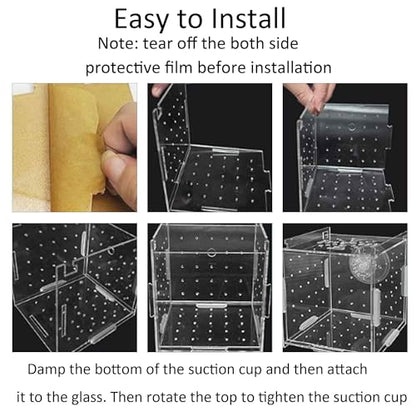 Easy to Install
Note: tear off the both side protective film before installation

Damp the bottom of the suction cup and then attach it to the glass. Then rotate the top to tighten the suction cup