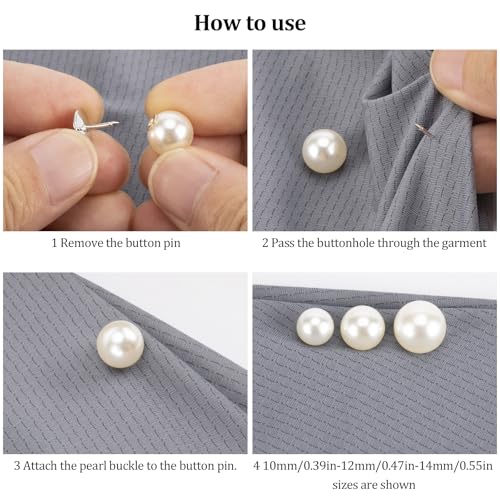 How to use

1 Remove the button pin

2 Pass the buttonhole through the garment

3 Attach the pearl buckle to the button pin.

4 10mm/0.39in-12mm/0.47in-14mm/0.55in sizes are shown