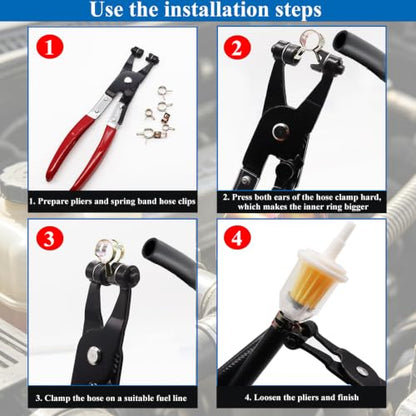 Use the installation steps

1

1. Prepare pliers and spring band hose clips

2

2. Press both ears of the hose clamp hard, which makes the inner ring bigger

3

3. Clamp the hose on a suitable fuel line

4

4. Loosen the pliers and finish