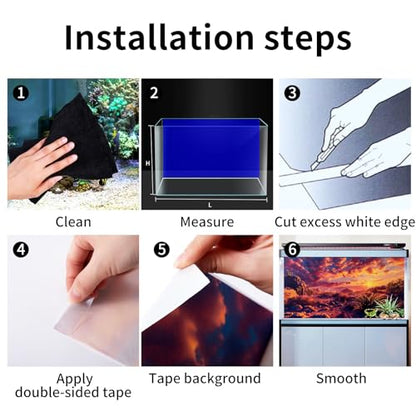 Installation steps

1
Clean

2
H
L
Measure

3
Cut excess white edge

4
Apply double-sided tape

5
Tape background

6
Smooth