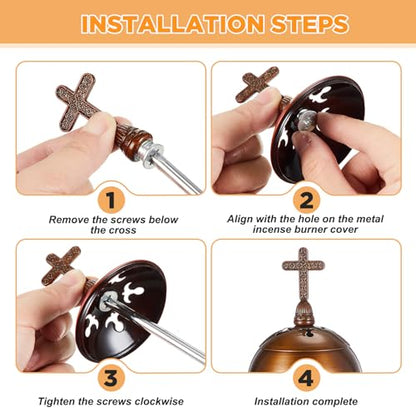 INSTALLATION STEPS

1

Remove the screws below the cross

2

Align with the hole on the metal incense burner cover

3

Tighten the screws clockwise

4

Installation complete