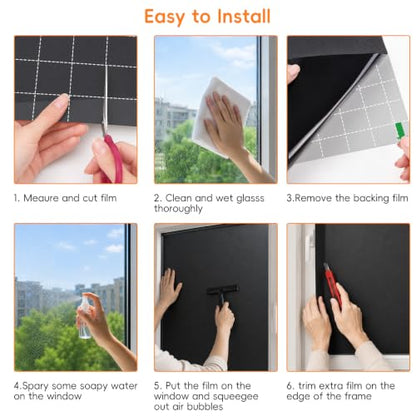 Easy to Install

1. Meaure and cut film

2. Clean and wet glasss thoroughly

3.Remove the backing film

4.Spary some soapy water on the window

5. Put the film on the window and squeegee out air bubbles

6. trim extra film on the edge of the frame