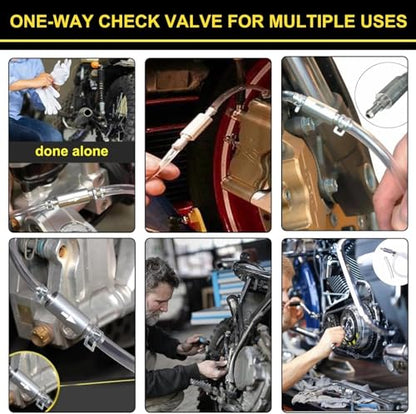 ONE-WAY CHECK VALVE FOR MULTIPLE USES

done alone