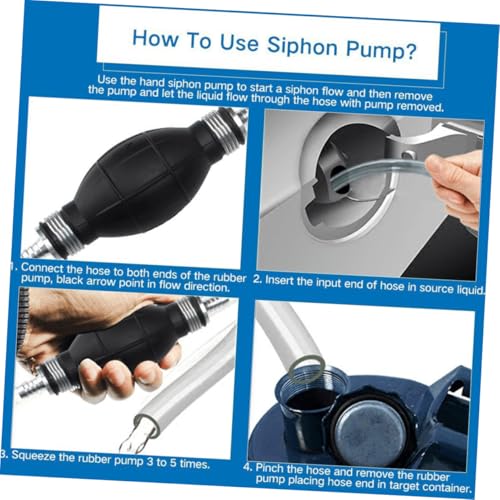 How To Use Siphon Pump?

Use the hand siphon pump to start a siphon flow and then remove the pump and let the liquid flow through the hose with pump removed.

. Connect the hose to both ends of the rubber pump, black arrow point in flow direction.

2. Insert the input end of hose in source liquid.

. Squeeze the rubber pump 3 to 5 times.

4. Pinch the hose and remove the rubber pump placing hose end in target container.