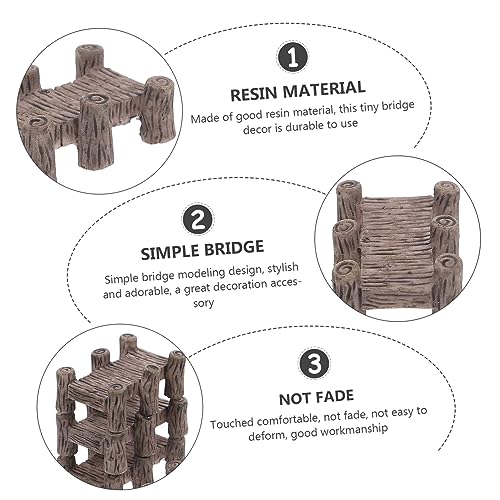 1

RESIN MATERIAL

Made of good resin material, this tiny bridge decor is durable to use

2

SIMPLE BRIDGE

Simple bridge modeling design, stylish and adorable, a great decoration accessory

3

NOT FADE

Touched comfortable, not fade, not easy to deform, good workmanship