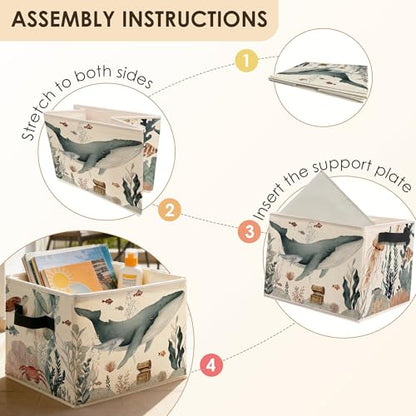 ASSEMBLY INSTRUCTIONS

1

Stretch to both sides

2

Insert the support plate

3

4