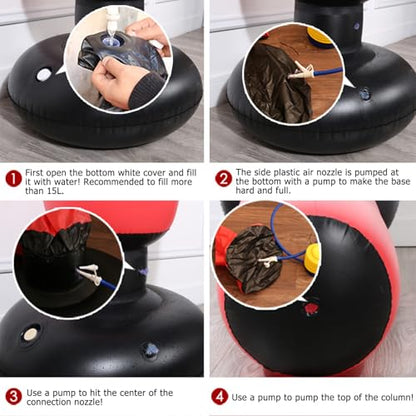 1 First open the bottom white cover and fill it with water! Recommended to fill more than 15L.

2 The side plastic air nozzle is pumped at the bottom with a pump to make the base hard and full.

3 Use a pump to hit the center of the connection nozzle!

4 Use a pump to pump the top of the column!