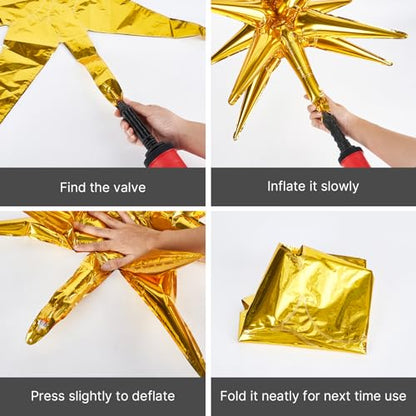 Find the valve

Inflate it slowly

Press slightly to deflate

Fold it neatly for next time use