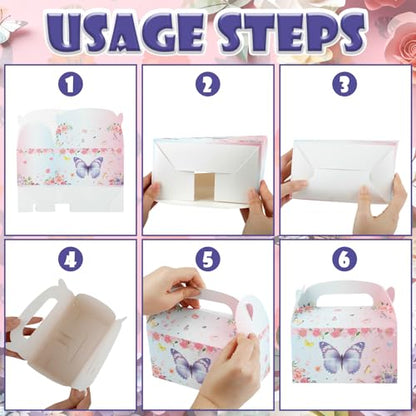 USAGE STEPS

1

2

3

4

5

6