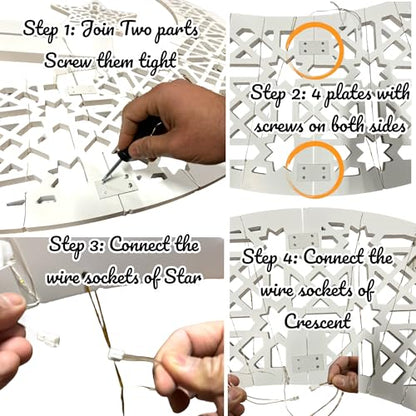 Step 1: Join Two parts Screw them tight

Step 2: 4 plates with screws on both sides

Step 3: Connect the wire sockets of Star

Step 4: Connect the wire sockets of Crescent